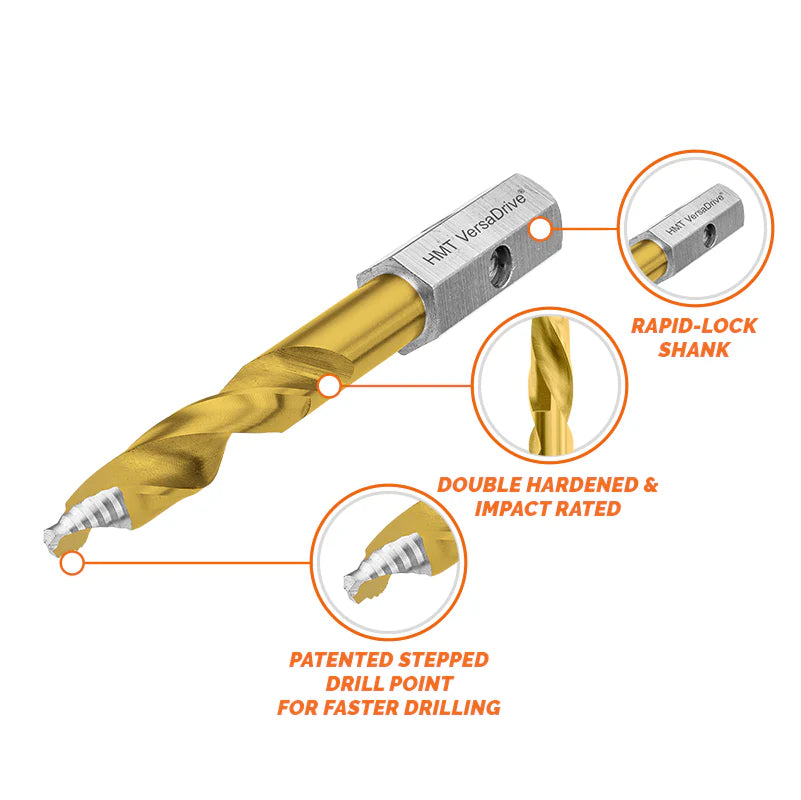 HMT VersaDrive®

HMT VersaDrive®

RAPID-LOCK SHANK

DOUBLE HARDENED & IMPACT RATED

PATENTED STEPPED DRILL POINT FOR FASTER DRILLING