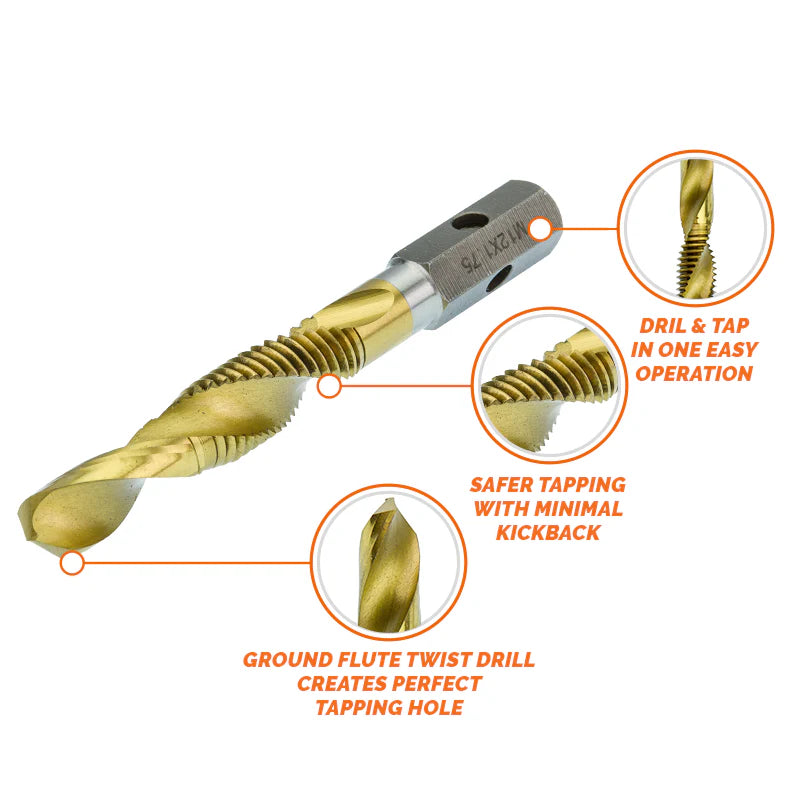 M12X1.75

DRIL & TAP IN ONE EASY OPERATION

SAFER TAPPING WITH MINIMAL KICKBACK

GROUND FLUTE TWIST DRILL CREATES PERFECT TAPPING HOLE