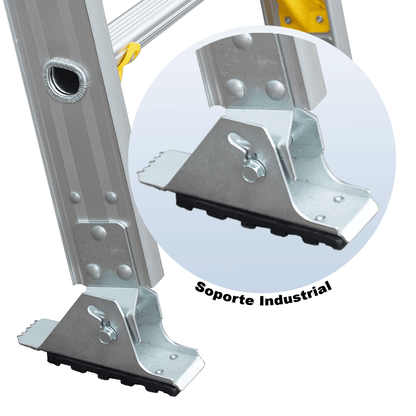 Soporte Industrial